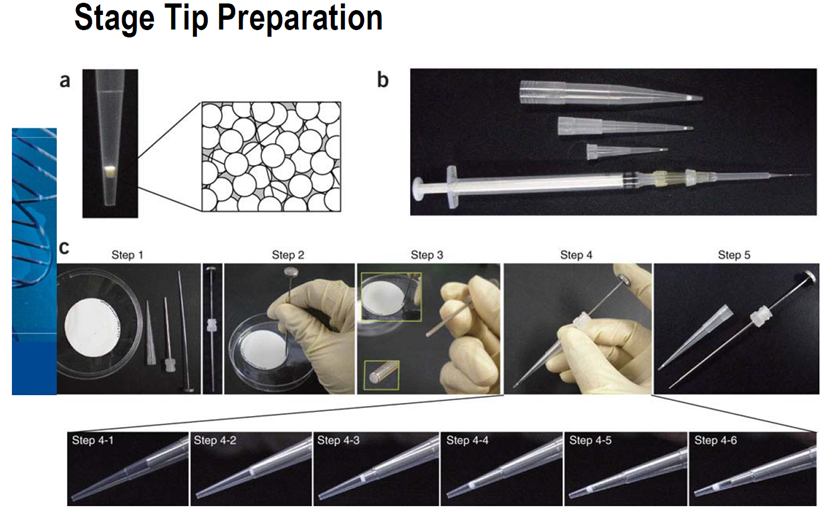 Stage Tip Preparation

a

b

c

Step 1

Step 2

Step 3

Step 4

Step 5

Step 4-1

Step 4-2

Step 4-3

Step 4-4

Step 4-5

Step 4-6